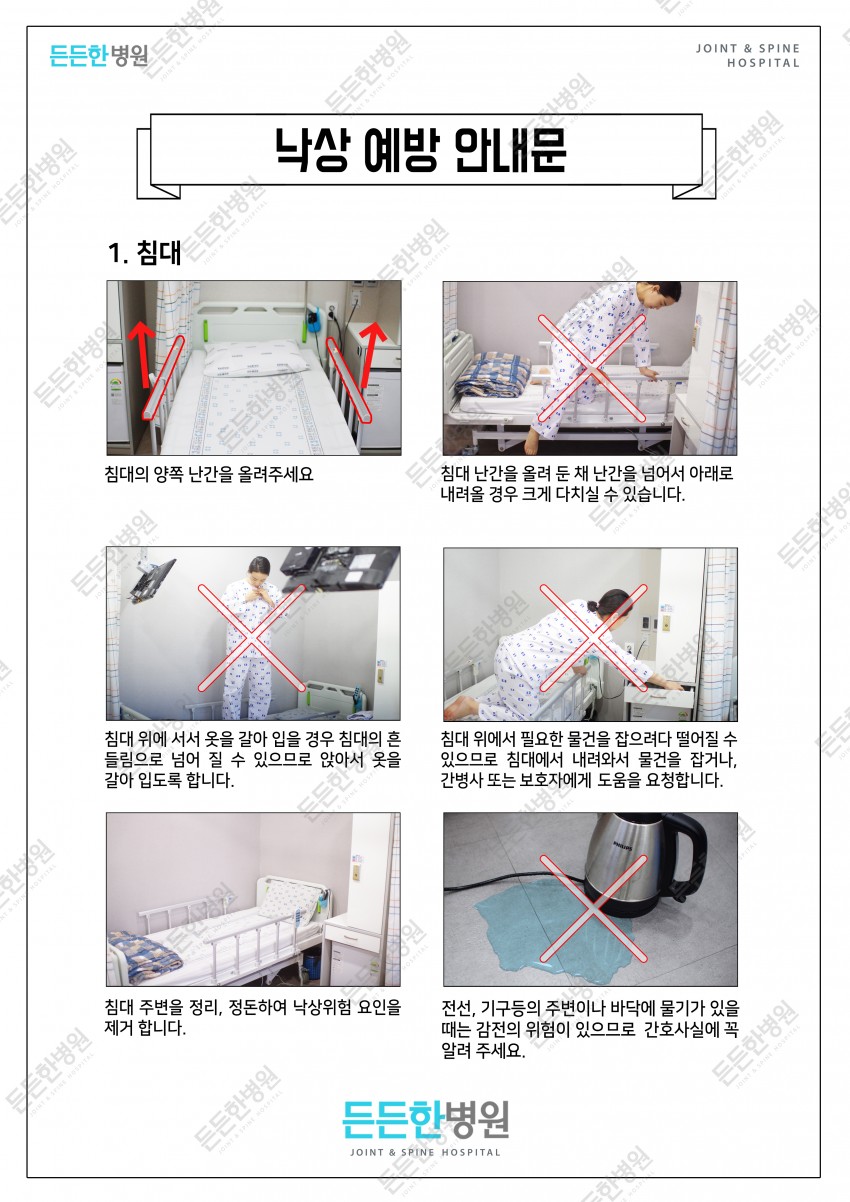 든든한병원

JOINT & SPINE HOSPITAL

낙상 예방 안내문

1. 침대

침대의 양쪽 난간을 올려주세요

침대 난간을 올려 둔 채 난간을 넘어서 아래로 내려올 경우 크게 다치실 수 있습니다.

침대 위에 서서 옷을 갈아 입을 경우 침대의 흔들림으로 넘어 질 수 있으므로 앉아서 옷을 갈아 입도록 합니다.

침대 위에서 필요한 물건을 잡으려다 떨어질 수 있으므로 침대에서 내려와서 물건을 잡거나, 간병사 또는 보호자에게 도움을 요청합니다.

침대 주변을 정리, 정돈하여 낙상위험 요인을 제거 합니다.

전선, 기구등의 주변이나 바닥에 물기가 있을 때는 감전의 위험이 있으므로 간호사실에 꼭 알려 주세요.

든든한병원
JOINT & SPINE HOSPITAL