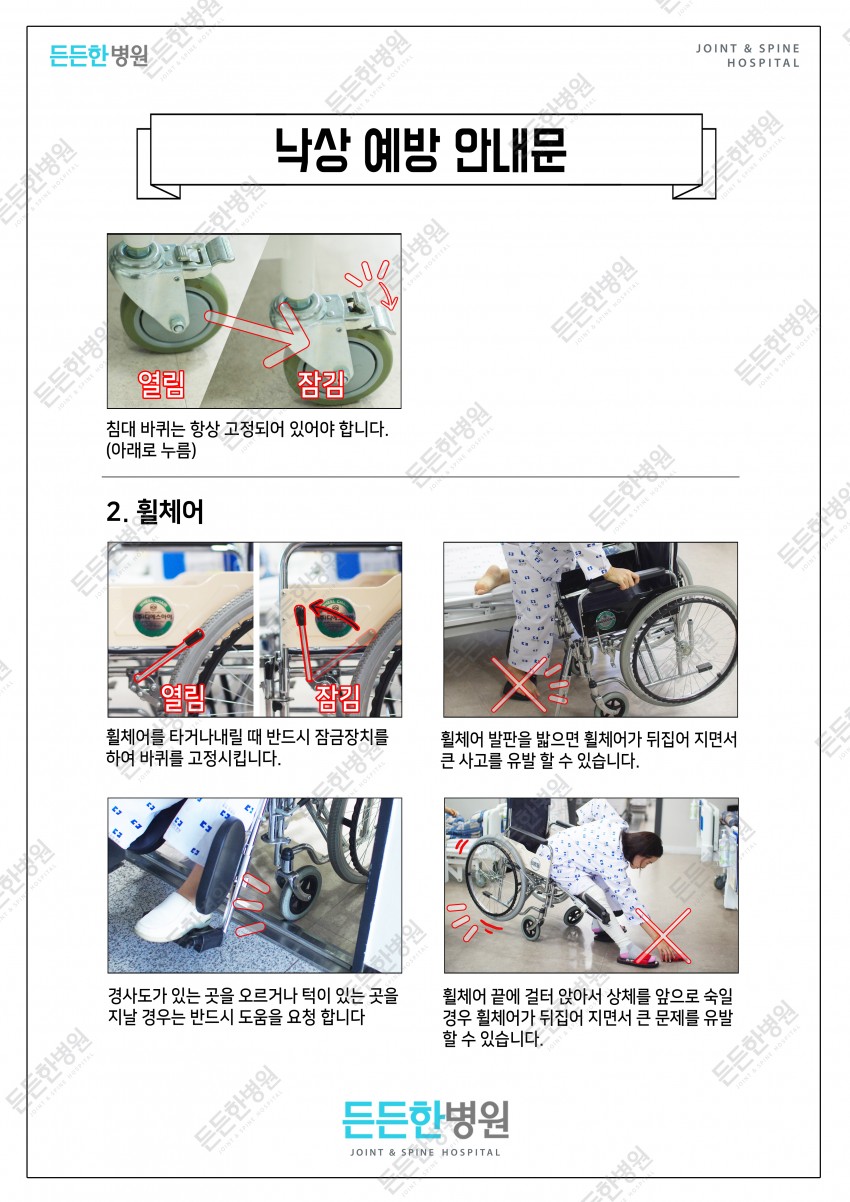 든든한병원

JOINT & SPINE HOSPITAL

낙상 예방 안내문

열림

잠김

침대 바퀴는 항상 고정되어 있어야 합니다. (아래로 누름)

2. 휠체어

열림

잠김

휠체어를 타거나내릴 때 반드시 잠금장치를 하여 바퀴를 고정시킵니다.

휠체어 발판을 밟으면 휠체어가 뒤집어 지면서 큰 사고를 유발 할 수 있습니다.

경사도가 있는 곳을 오르거나 턱이 있는 곳을 지날 경우는 반드시 도움을 요청 합니다

휠체어 끝에 걸터 앉아서 상체를 앞으로 숙일 경우 휠체어가 뒤집어 지면서 큰 문제를 유발 할 수 있습니다.

든든한병원

JOINT & SPINE HOSPITAL